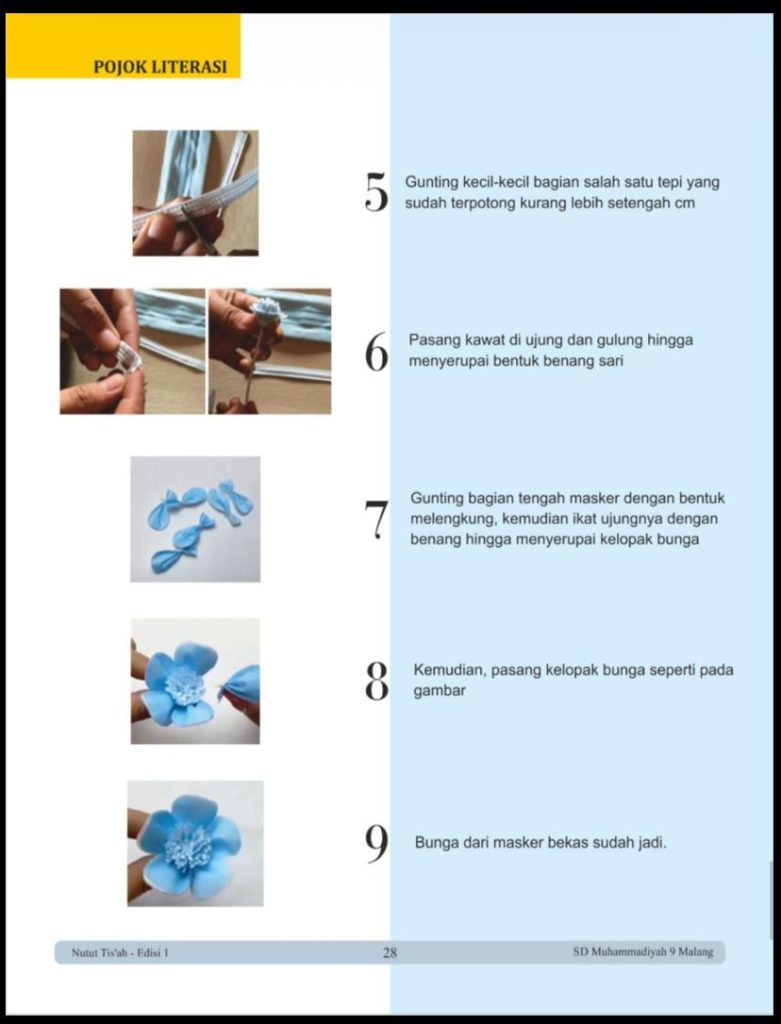 POJOK LITERASI

5 Gunting kecil-kecil bagian salah satu tepi yang sudah terpotong kurang lebih setengah cm

6 Pasang kawat di ujung dan gulung hingga menyerupai bentuk benang sari

7 Gunting bagian tengah masker dengan bentuk melengkung, kemudian ikat ujungnya dengan benang hingga menyerupai kelopak bunga

8 Kemudian, pasang kelopak bunga seperti pada gambar

9 Bunga dari masker bekas sudah jadi.

Nutut Tis'ah - Edisi 1 28 SD Muhammadiyah 9 Malang